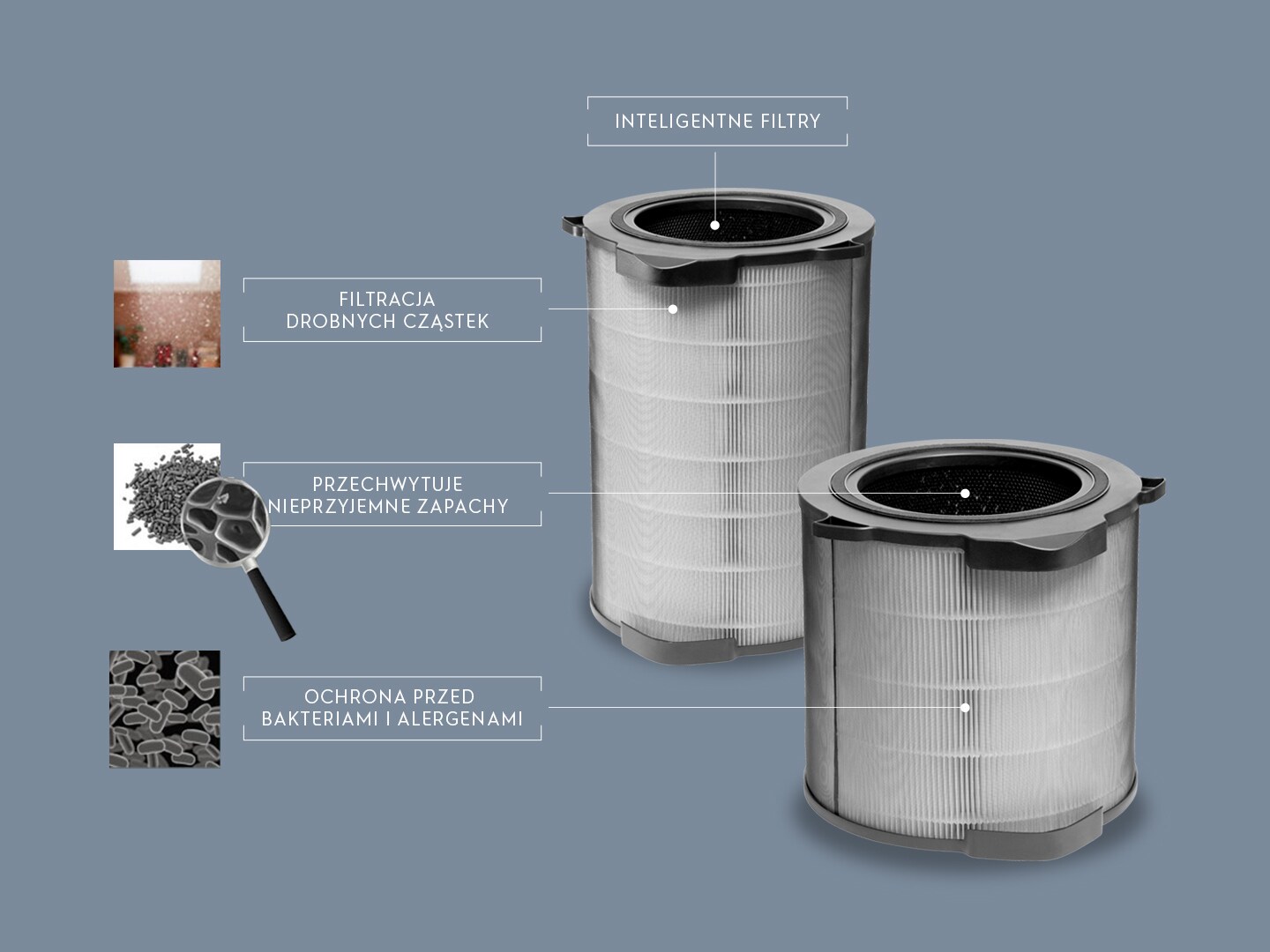 INTELIGENTNE FILTRY

FILTRACJA DROBNYCH CZĄSTEK

PRZECHWYTUJE NIEPRZYJEMNE ZAPACHY

OCHRONA PRZED BAKTERIAMI I ALERGENAMI